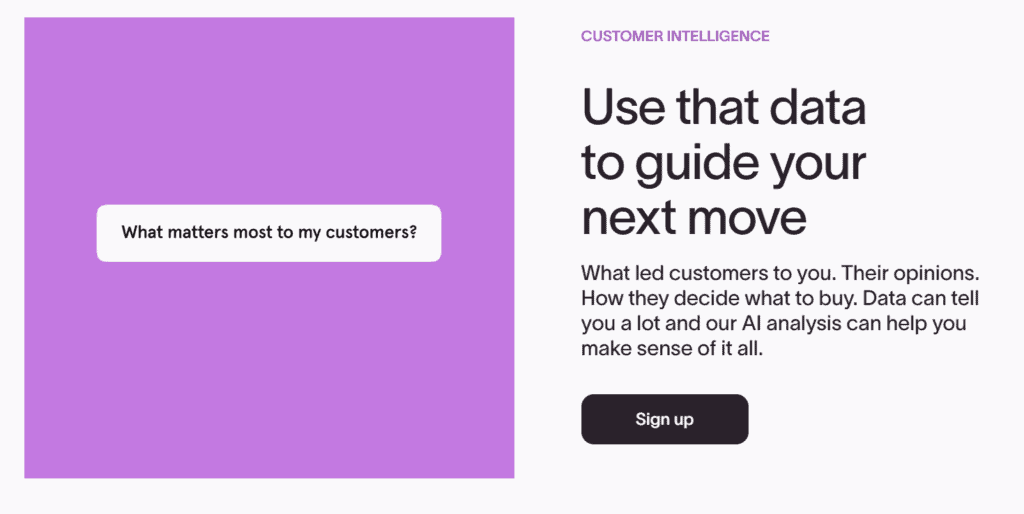 What matters most to my customers?

CUSTOMER INTELLIGENCE

Use that data to guide your next move

What led customers to you. Their opinions. How they decide what to buy. Data can tell you a lot and our AI analysis can help you make sense of it all.

Sign up